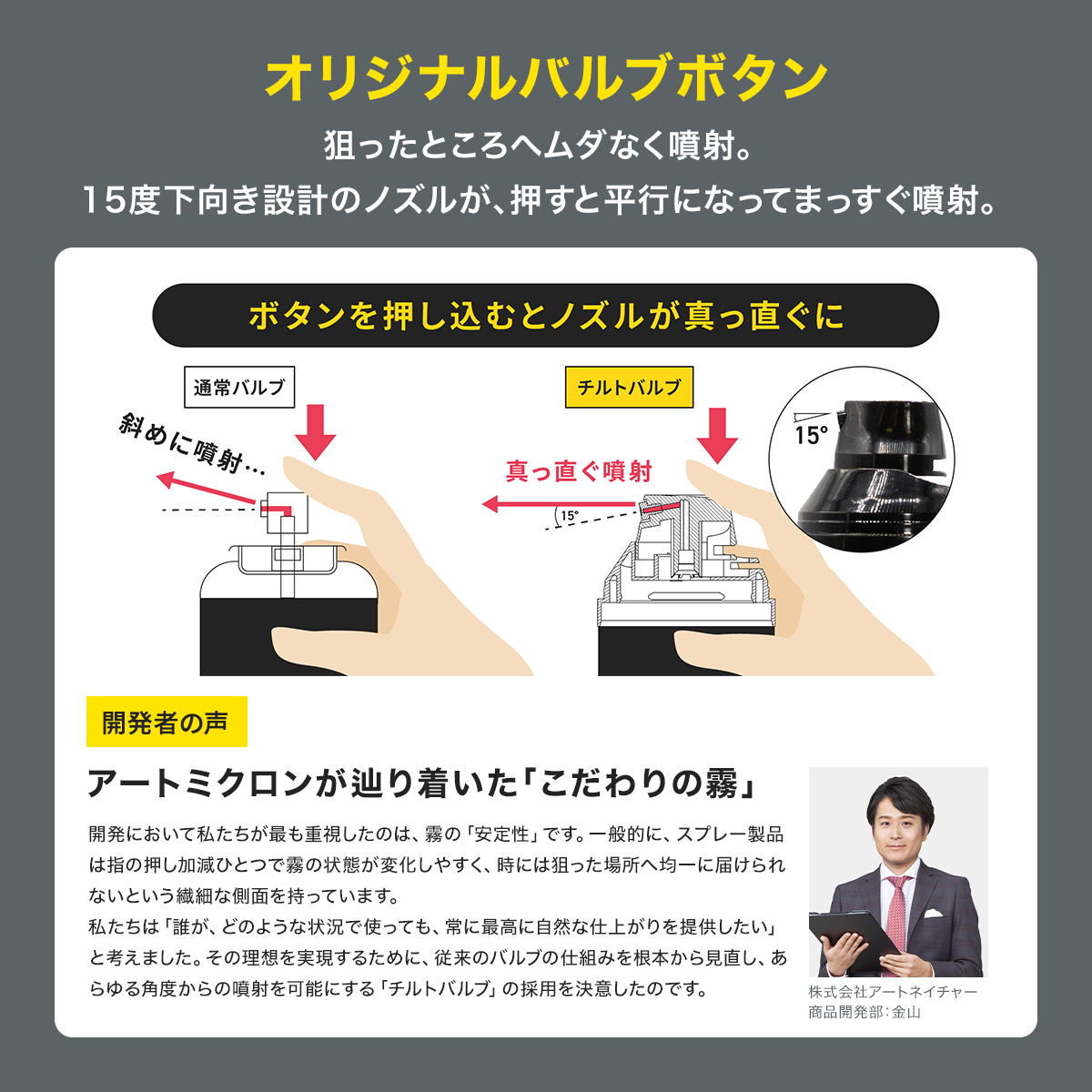 オリジナルバルブボタン

狙ったところへムダなく噴射。
15度下向き設計のノズルが、押すと平行になってまっすぐ噴射。

ボタンを押し込むとノズルが真っ直ぐに

通常バルブ

斜めに噴射…

チルトバルブ

真っ直ぐ噴射

15°

15°

開発者の声

アートミクロンが辿り着いた「こだわりの霧」

開発において私たちが最も重視したのは、霧の「安定性」です。一般的に、スプレー製品は指の押し加減ひとつで霧の状態が変化しやすく、時には狙った場所へ均一に届けられないという繊細な側面を持っています。
私たちは「誰が、どのような状況で使っても、常に最高に自然な仕上がりを提供したい」と考えました。その理想を実現するために、従来のバルブの仕組みを根本から見直し、あらゆる角度からの噴射を可能にする「チルトバルブ」の採用を決意したのです。

株式会社アートネイチャー
商品開発部：金山